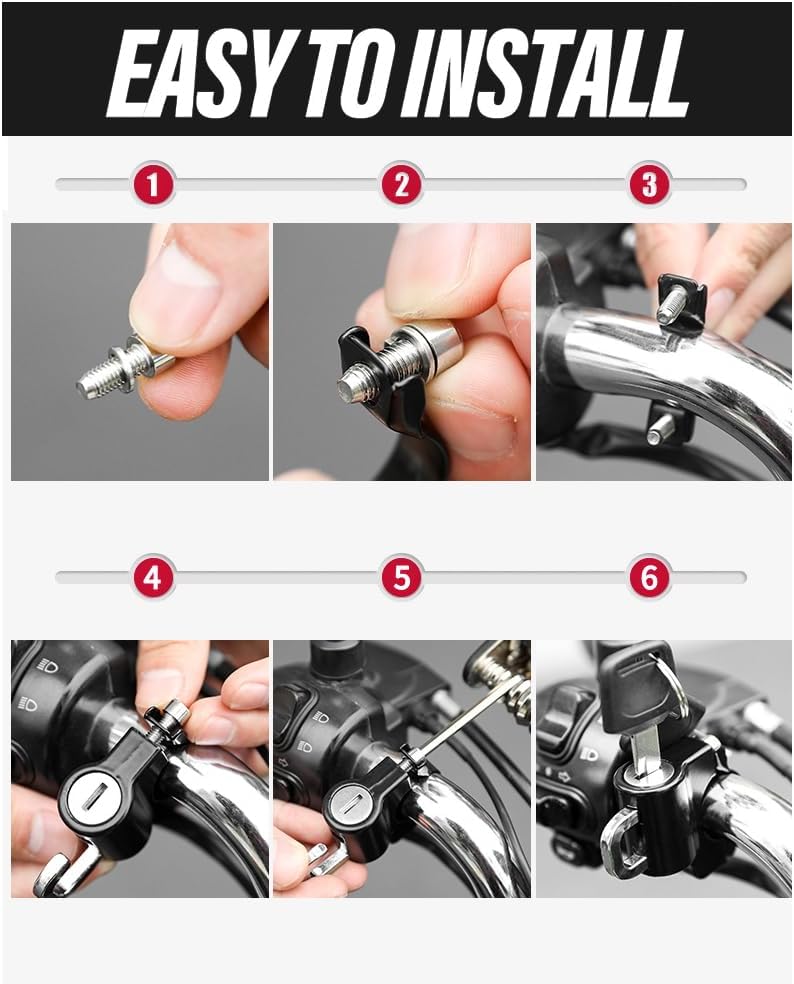 EASY TO INSTALL

1

2

3

4

5

6